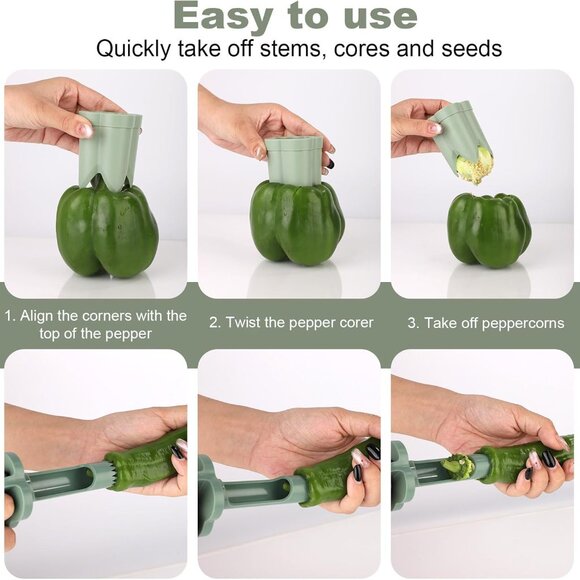 Easy to use

Quickly take off stems, cores and seeds

1. Align the corners with the top of the pepper

2. Twist the pepper corer

3. Take off peppercorns